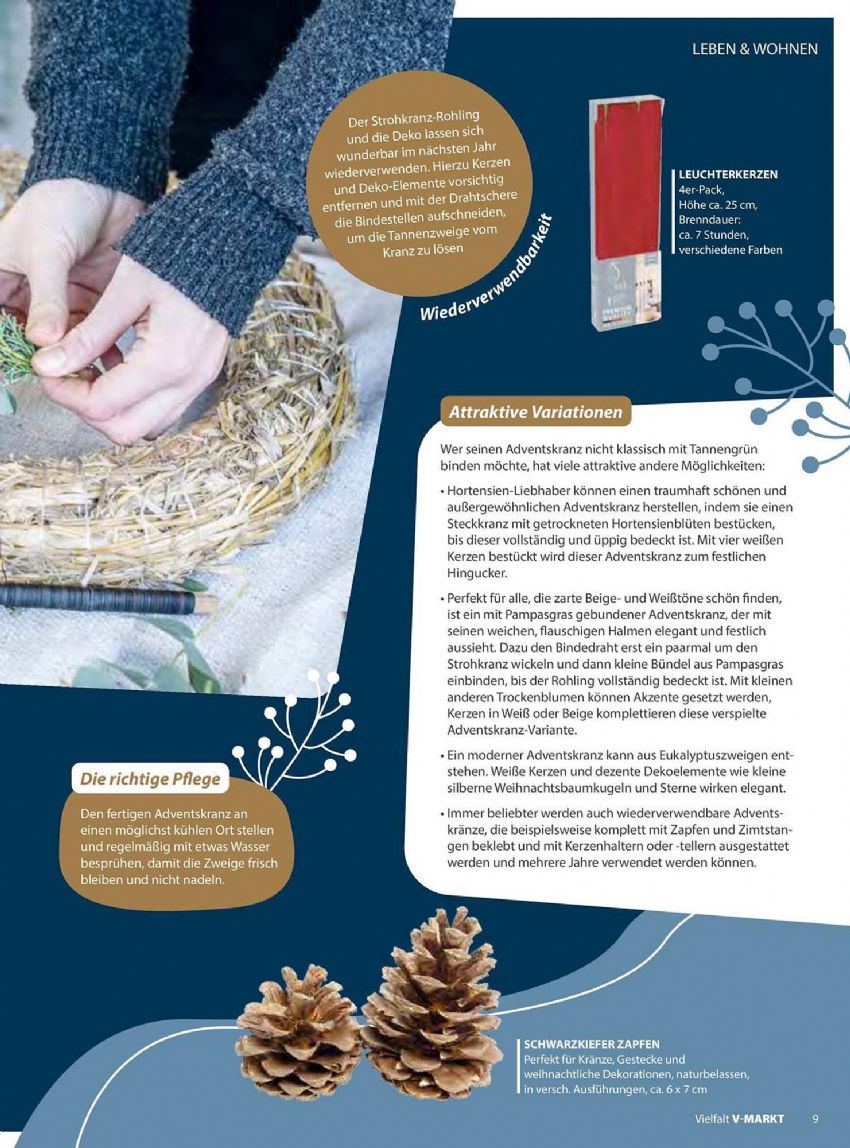 LEBEN & WOHNEN

Der Strohkranz-Rohling und die Deko lassen sich wunderbar im nächsten Jahr wiederverwenden. Hierzu Kerzen und Deko-Elemente vorsichtig entfernen und mit der Drahtschere die Bindestellen aufschneiden, um die Tannenzweige vom Kranz zu lösen

Wiederverwendbarkeit

LEUCHTERKERZEN
4er-Pack,
Höhe ca. 25 cm,
Brenndauer:
ca. 7 Stunden,
verschiedene Farben

Attraktive Variationen

Wer seinen Adventskranz nicht klassisch mit Tannengrün binden möchte, hat viele attraktive andere Möglichkeiten:

• Hortensien-Liebhaber können einen traumhaft schönen und außergewöhnlichen Adventskranz herstellen, indem sie einen Steckkranz mit getrockneten Hortensienblüten bestücken, bis dieser vollständig und üppig bedeckt ist. Mit vier weißen Kerzen bestückt wird dieser Adventskranz zum festlichen Hingucker.

• Perfekt für alle, die zarte Beige- und Weißtöne schön finden, ist ein mit Pampasgras gebundener Adventskranz, der mit seinen weichen, flauschigen Halmen elegant und festlich aussieht. Dazu den Bindedraht erst ein paarmal um den Strohkranz wickeln und dann kleine Bündel aus Pampasgras einbinden, bis der Rohling vollständig bedeckt ist. Mit kleinen anderen Trockenblumen können Akzente gesetzt werden, Kerzen in Weiß oder Beige komplettieren diese verspielte Adventskranz-Variante.

• Ein moderner Adventskranz kann aus Eukalyptuszweigen entstehen. Weiße Kerzen und dezente Dekoelemente wie kleine silberne Weihnachtsbaumkugeln und Sterne wirken elegant.

• Immer beliebter werden auch wiederverwendbare Adventskränze, die beispielsweise komplett mit Zapfen und Zimtstangen beklebt und mit Kerzenhaltern oder -tellern ausgestattet werden und mehrere Jahre verwendet werden können.

Die richtige Pflege

Den fertigen Adventskranz an einen möglichst kühlen Ort stellen und regelmäßig mit etwas Wasser besprühen, damit die Zweige frisch bleiben und nicht nadeln.

SCHWARZKIEFER ZAPFEN
Perfekt für Kränze, Gestecke und weihnachtliche Dekorationen, naturbelassen, in versch. Ausführungen, ca. 6 x 7 cm

Vielfalt V-MARKT 9